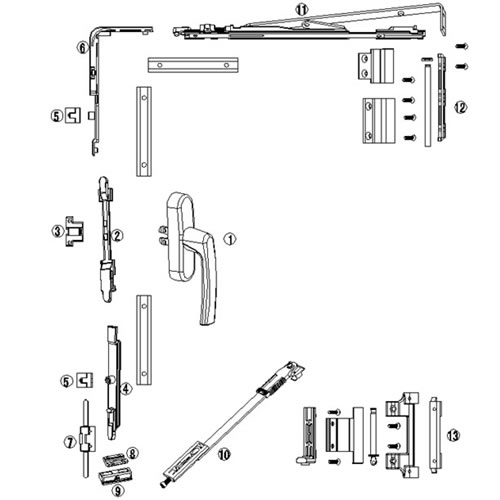 ⑪
⑥
⑤
⑫
③
②
①
⑤
④
⑦
⑧
⑨
⑩
⑬