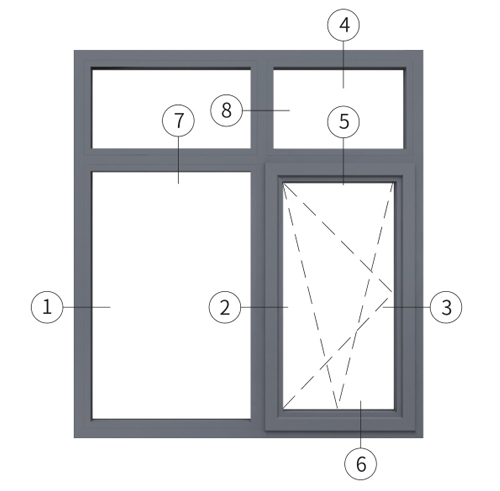 4
8
7
5
1
2
3
6