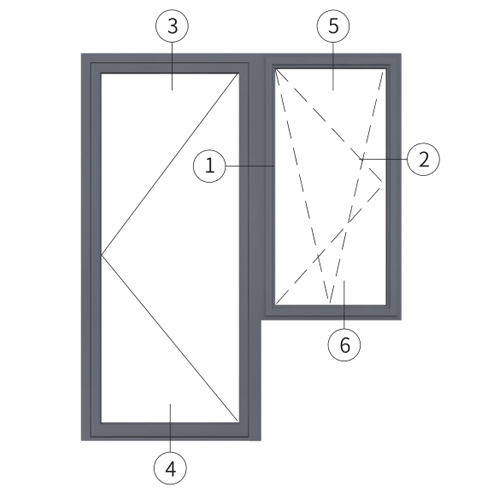 3
5
1
2
6
4